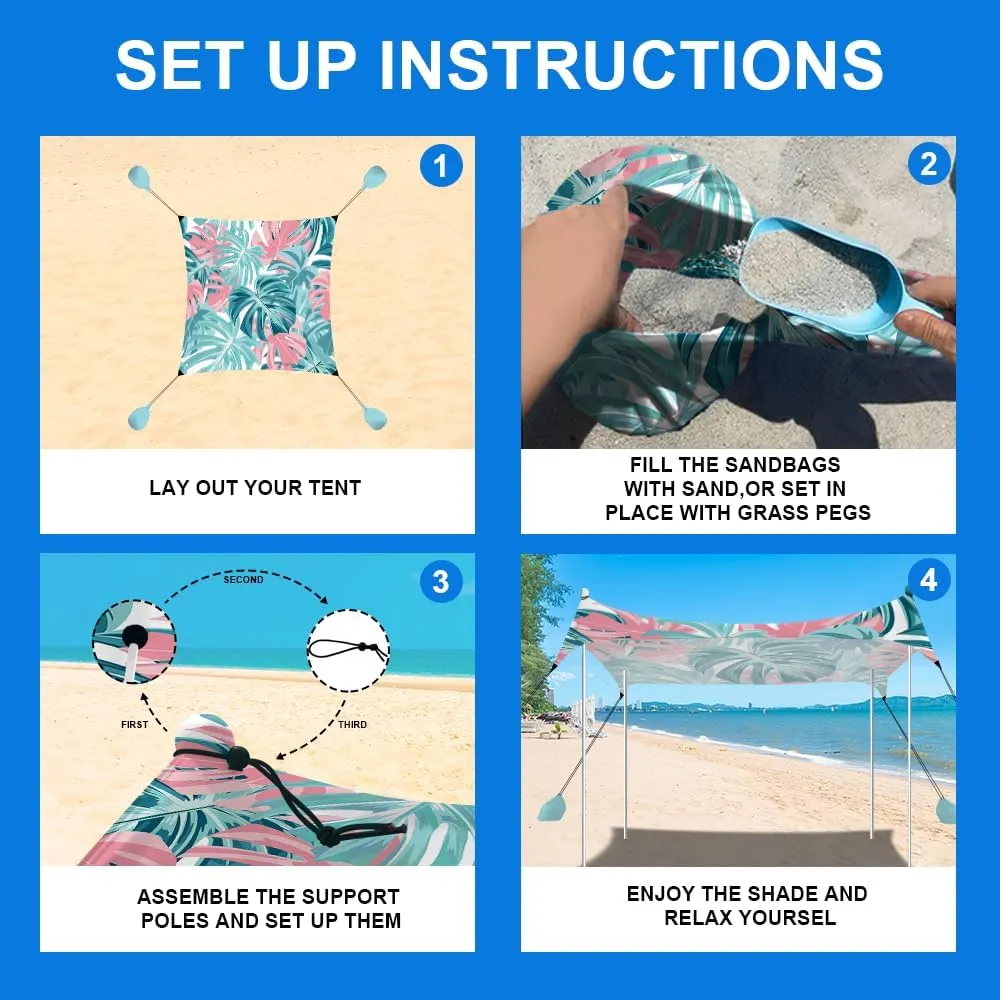 SET UP INSTRUCTIONS

1

LAY OUT YOUR TENT

2

FILL THE SANDBAGS WITH SAND,OR SET IN PLACE WITH GRASS PEGS

3

SECOND

FIRST

THIRD

ASSEMBLE THE SUPPORT POLES AND SET UP THEM

4

ENJOY THE SHADE AND RELAX YOURSEL