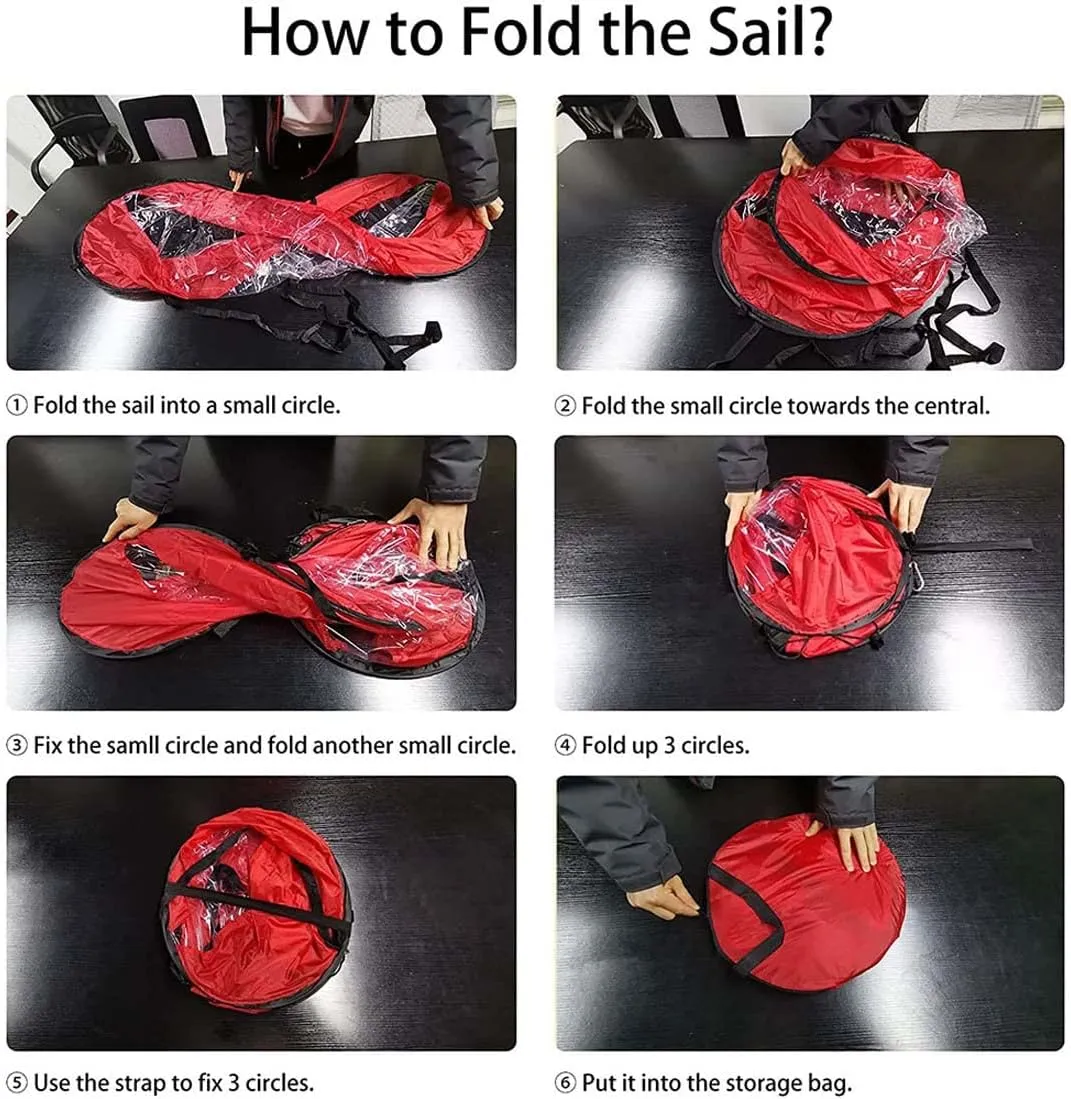 How to Fold the Sail?

① Fold the sail into a small circle.

② Fold the small circle towards the central.

③ Fix the samll circle and fold another small circle.

④ Fold up 3 circles.

⑤ Use the strap to fix 3 circles.

⑥ Put it into the storage bag.