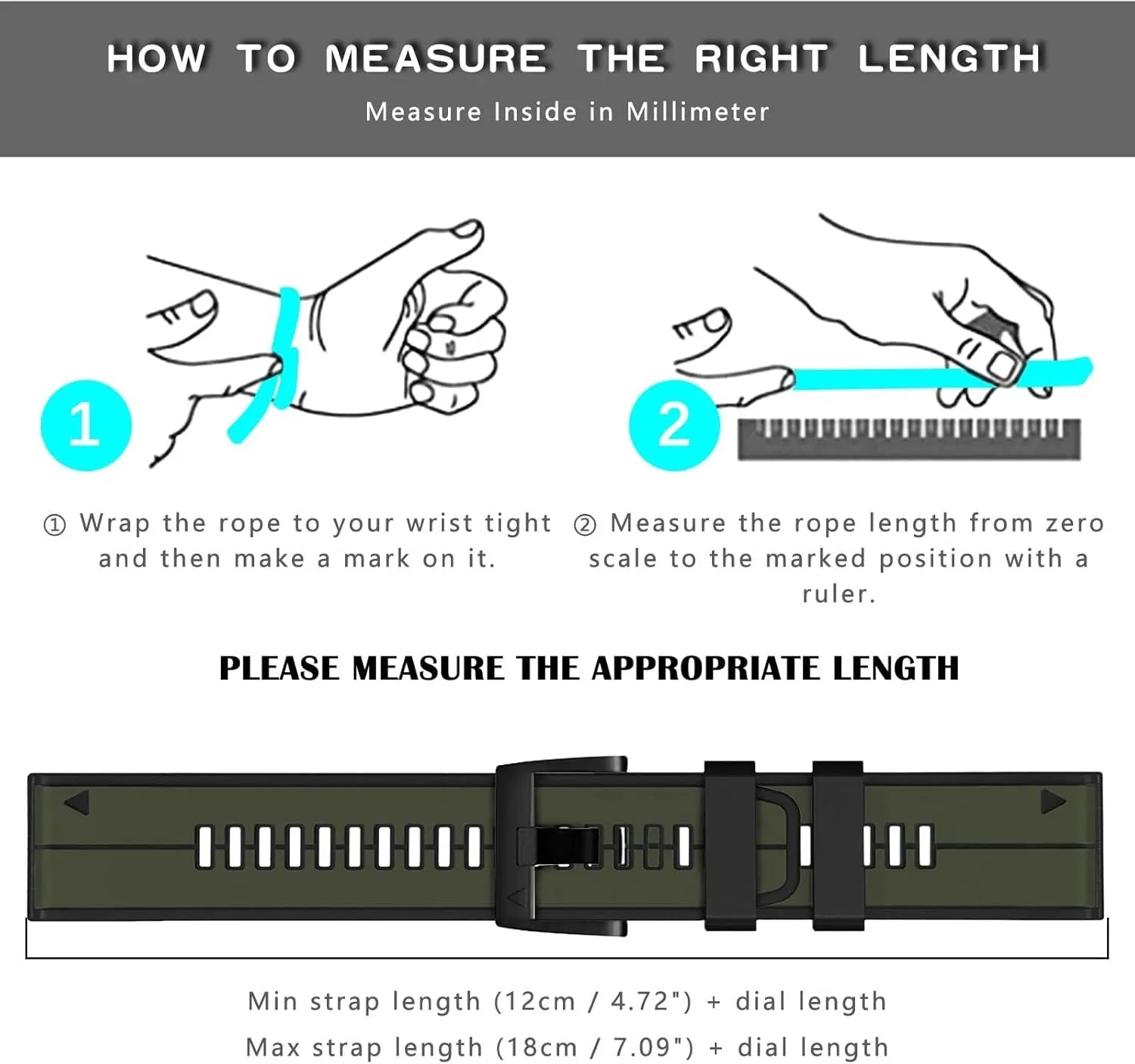 HOW TO MEASURE THE RIGHT LENGTH

Measure Inside in Millimeter

1

2

① Wrap the rope to your wrist tight and then make a mark on it.

② Measure the rope length from zero scale to the marked position with a ruler.

PLEASE MEASURE THE APPROPRIATE LENGTH

Min strap length (12cm / 4.72") + dial length

Max strap length (18cm / 7.09") + dial length