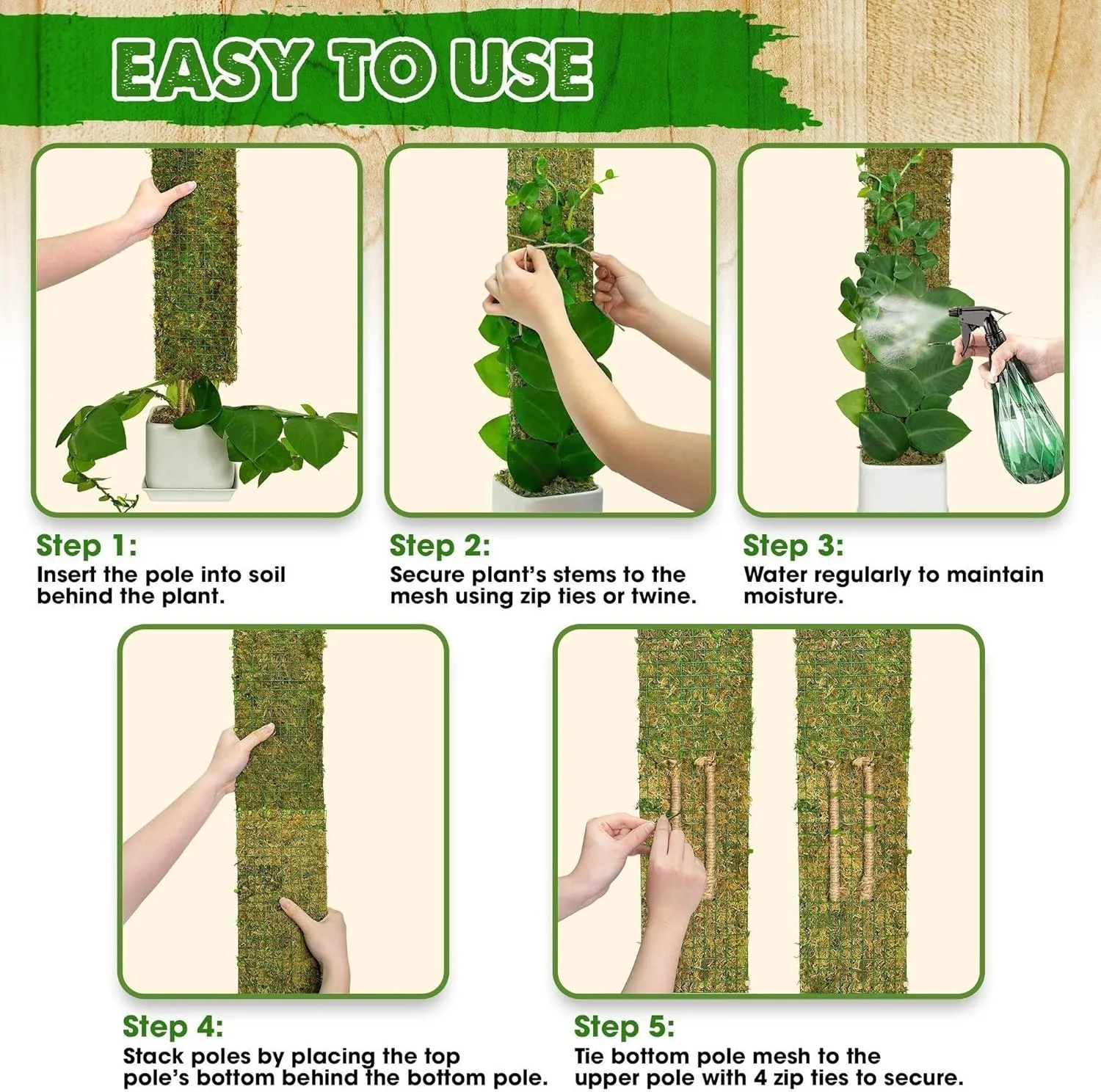 EASY TO USE

Step 1:
Insert the pole into soil behind the plant.

Step 2:
Secure plant's stems to the mesh using zip ties or twine.

Step 3:
Water regularly to maintain moisture.

Step 4:
Stack poles by placing the top pole's bottom behind the bottom pole.

Step 5:
Tie bottom pole mesh to the upper pole with 4 zip ties to secure.