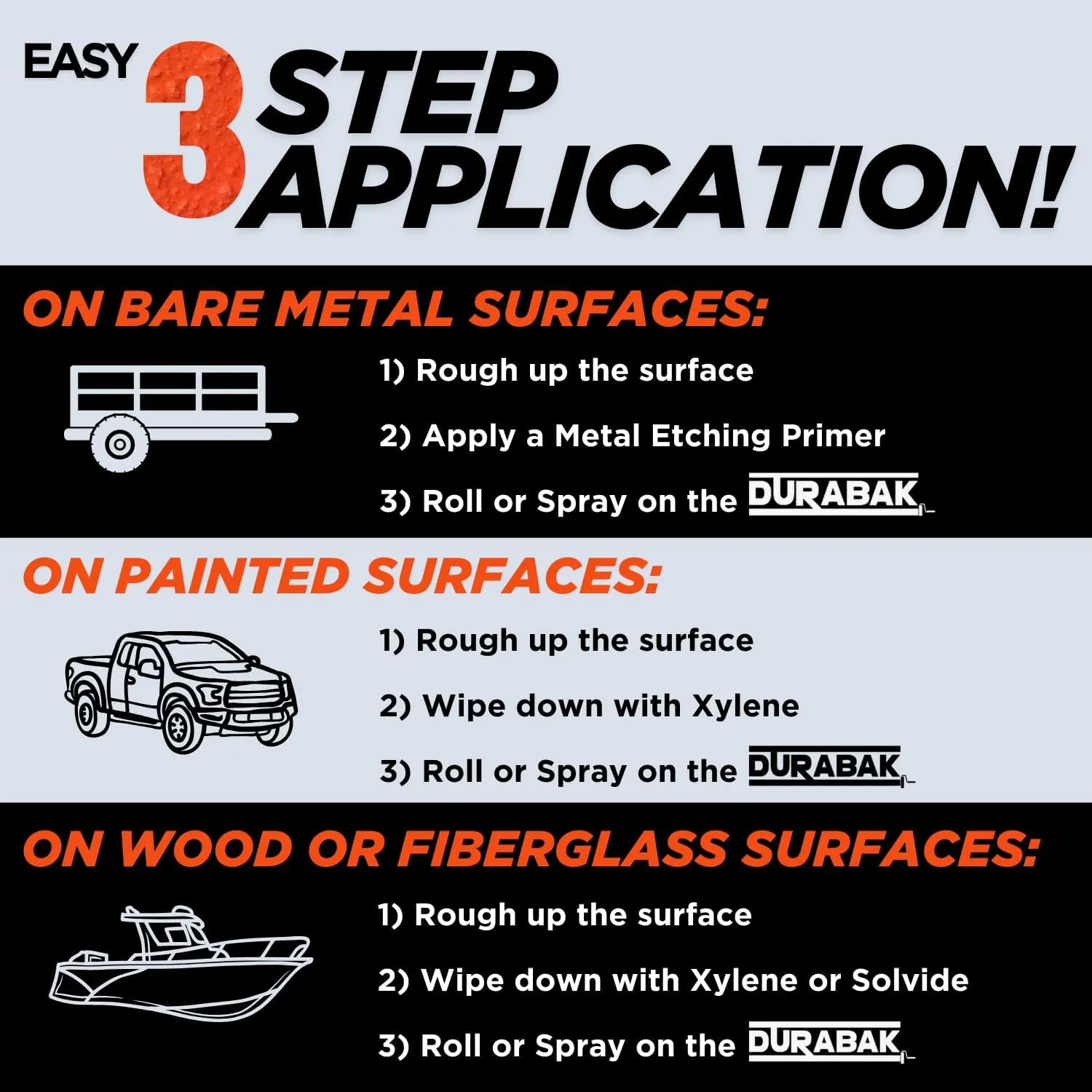 EASY 3 STEP APPLICATION!

ON BARE METAL SURFACES:

1) Rough up the surface

2) Apply a Metal Etching Primer

3) Roll or Spray on the DURABAK

ON PAINTED SURFACES:

1) Rough up the surface

2) Wipe down with Xylene

3) Roll or Spray on the DURABAK

ON WOOD OR FIBERGLASS SURFACES:

1) Rough up the surface

2) Wipe down with Xylene or Solvide

3) Roll or Spray on the DURABAK