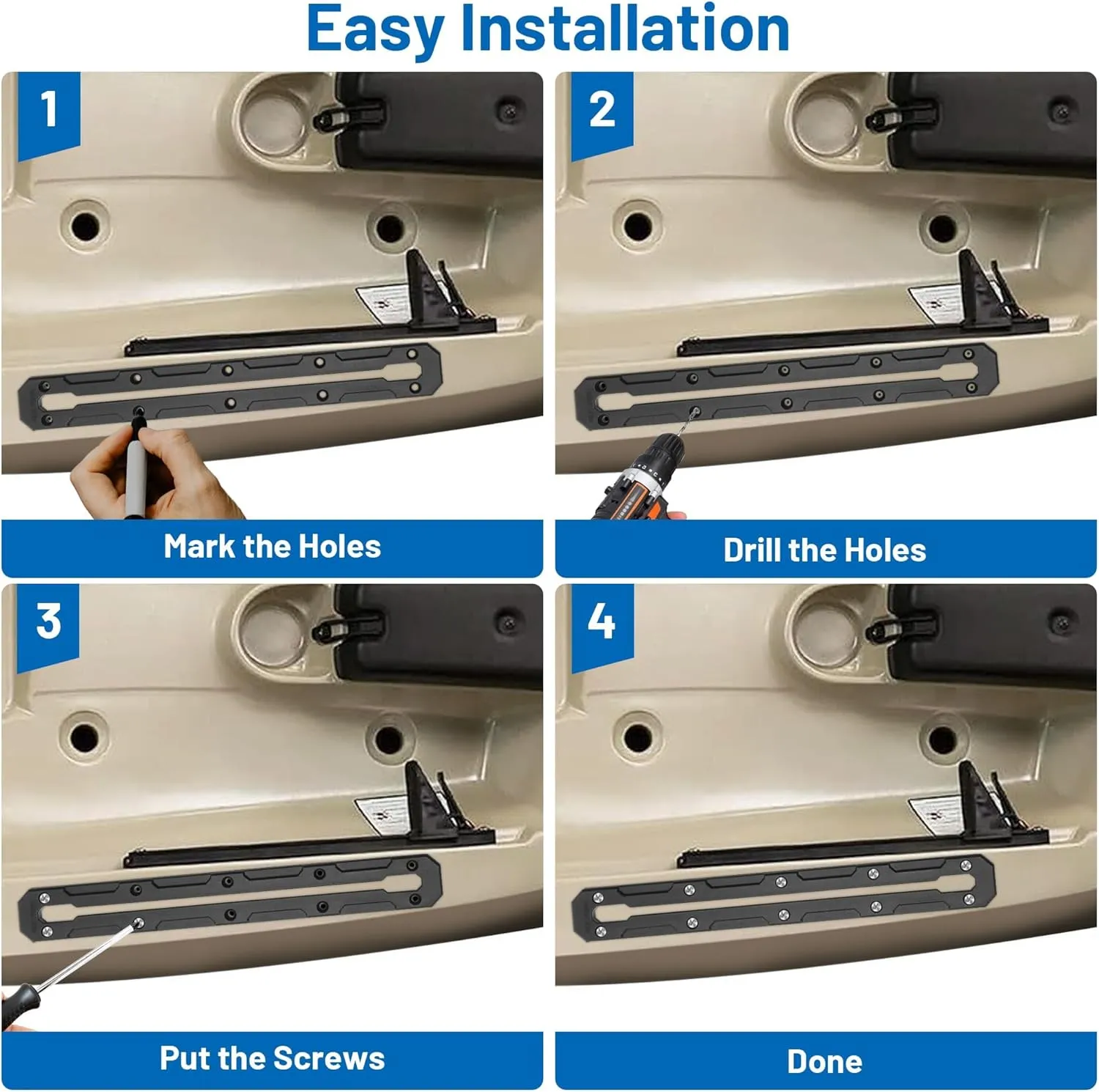 Easy Installation

1

Mark the Holes

2

Drill the Holes

3

Put the Screws

4

Done